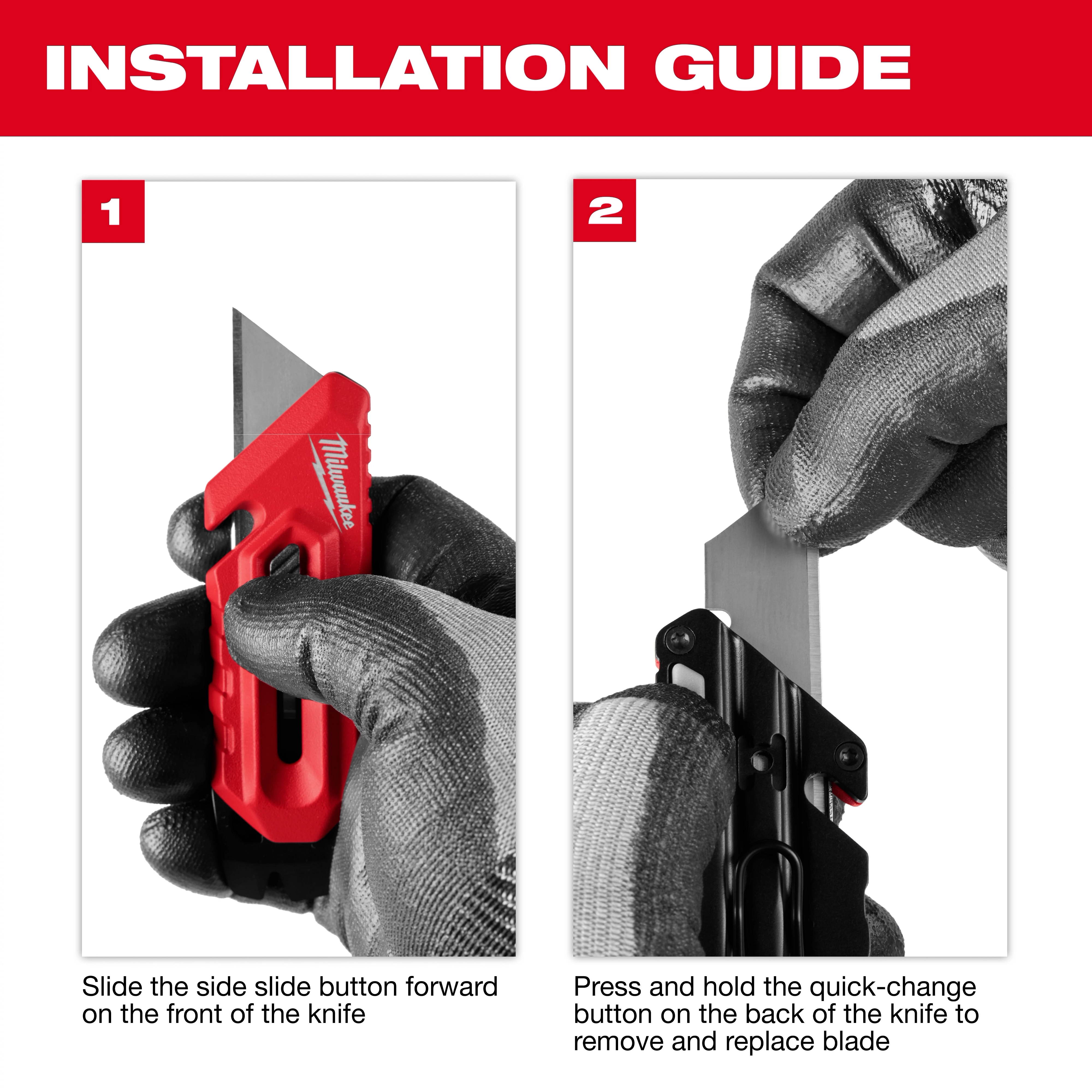 INSTALLATION GUIDE

1

Milwaukee

Slide the side slide button forward on the front of the knife

2

Press and hold the quick-change button on the back of the knife to remove and replace blade